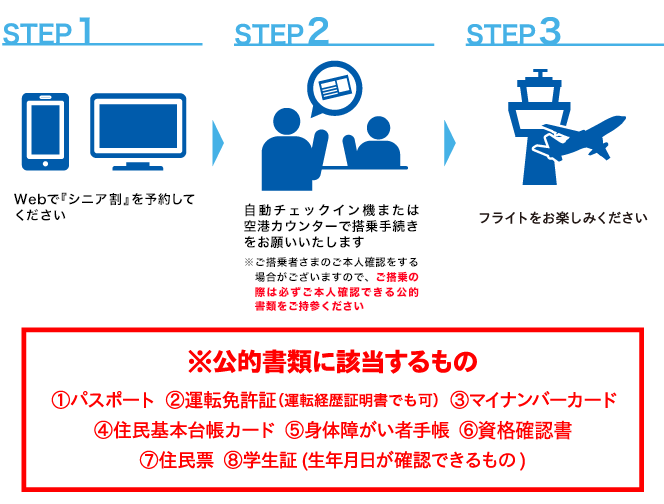 STEP 1

Webで『シニア割』を予約してください

STEP 2

自動チェックイン機または空港カウンターで搭乗手続きをお願いいたします

※ご搭乗者さまのご本人確認をする場合がございますので、ご搭乗の際は必ずご本人確認できる公的書類をご持参ください

STEP 3

フライトをお楽しみください

※公的書類に該当するもの

①パスポート ②運転免許証（運転経歴証明書でも可） ③マイナンバーカード
④住民基本台帳カード ⑤身体障がい者手帳 ⑥資格確認書
⑦住民票 ⑧学生証 (生年月日が確認できるもの)