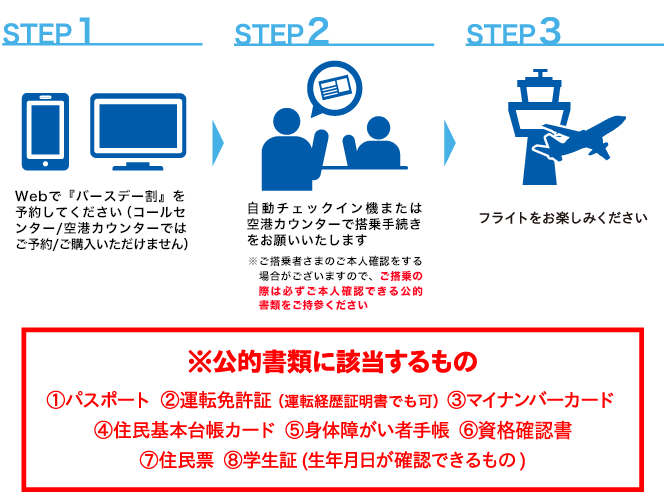 STEP 1

Webで『バースデー割』を予約してください (コールセンター/空港カウンターではご予約/ご購入いただけません)

STEP 2

自動チェックイン機または空港カウンターで搭乗手続きをお願いいたします

※ご搭乗者さまのご本人確認をする場合がございますので、ご搭乗の際は必ずご本人確認できる公的書類をご持参ください

STEP 3

フライトをお楽しみください

※公的書類に該当するもの

①パスポート ②運転免許証 (運転経歴証明書でも可) ③マイナンバーカード
④住民基本台帳カード ⑤身体障がい者手帳 ⑥資格確認書
⑦住民票 ⑧学生証 (生年月日が確認できるもの)